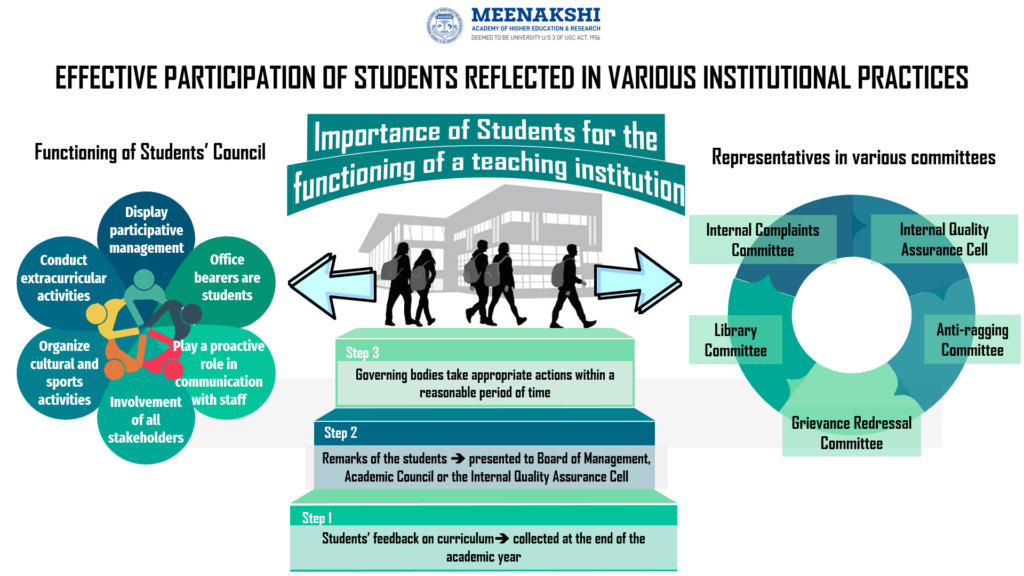 MEENAKSHI
ACADEMY OF HIGHER EDUCATION & RESEARCH
DEEMED TO BE UNIVERSITY U/S 3 OF UGC ACT, 1956

EFFECTIVE PARTICIPATION OF STUDENTS REFLECTED IN VARIOUS INSTITUTIONAL PRACTICES

Functioning of Students' Council

Display participative management

Office bearers are students

Play a proactive role in communication with staff

Involvement of all stakeholders

Organize cultural and sports activities

Conduct extracurricular activities

Importance of Students for the functioning of a teaching institution

Step 3
Governing bodies take appropriate actions within a reasonable period of time

Step 2
Remarks of the students → presented to Board of Management, Academic Council or the Internal Quality Assurance Cell

Step 1
Students' feedback on curriculum→ collected at the end of the academic year

Representatives in various committees

Internal Complaints Committee

Internal Quality Assurance Cell

Anti-ragging Committee

Grievance Redressal Committee

Library Committee